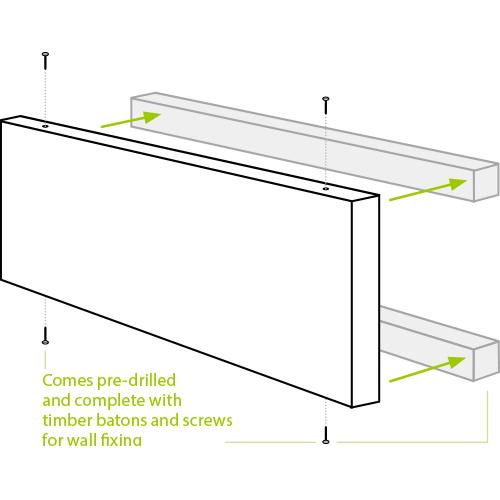 Comes pre-drilled and complete with timber batons and screws for wall fixing